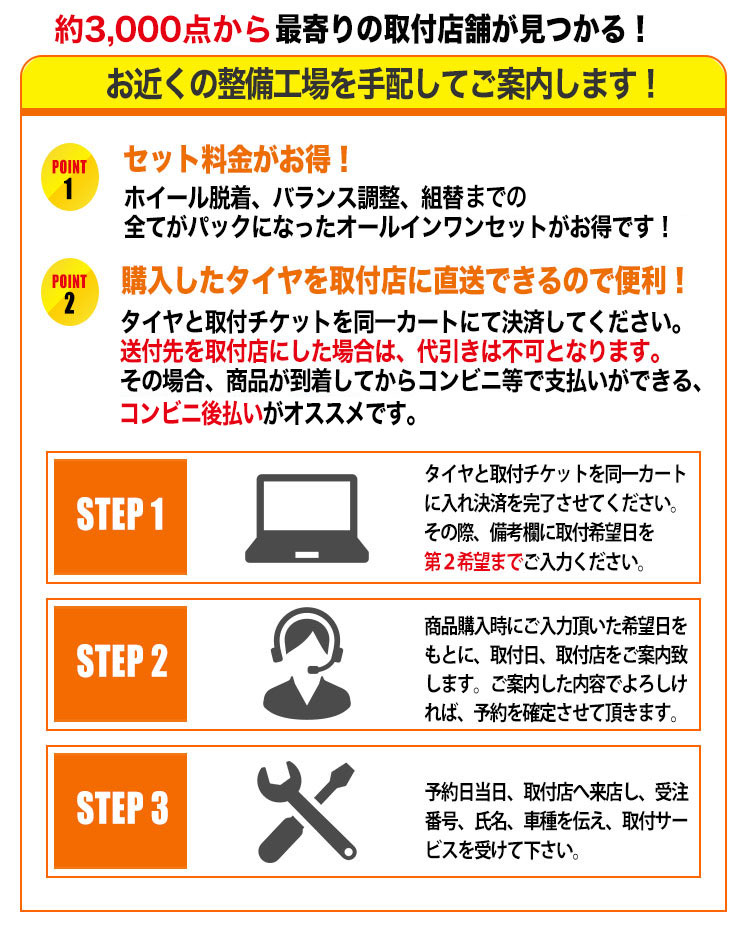 約3,000点から最寄りの取付店舗が見つかる！

お近くの整備工場を手配してご案内します！

POINT 1

セット料金がお得！

ホイール脱着、バランス調整、組替までの全てがパックになったオールインワンセットがお得です！

POINT 2

購入したタイヤを取付店に直送できるので便利！

タイヤと取付チケットを同一カートにて決済してください。送付先を取付店にした場合は、代引きは不可となります。その場合、商品が到着してからコンビニ等で支払いができる、コンビニ後払いがオススメです。

STEP 1

タイヤと取付チケットを同一カートに入れ決済を完了させてください。その際、備考欄に取付希望日を第２希望までご入力ください。

STEP 2

商品購入時にご入力頂いた希望日をもとに、取付日、取付店をご案内致します。ご案内した内容でよろしければ、予約を確定させて頂きます。

STEP 3

予約日当日、取付店へ来店し、受注番号、氏名、車種を伝え、取付サービスを受けて下さい。